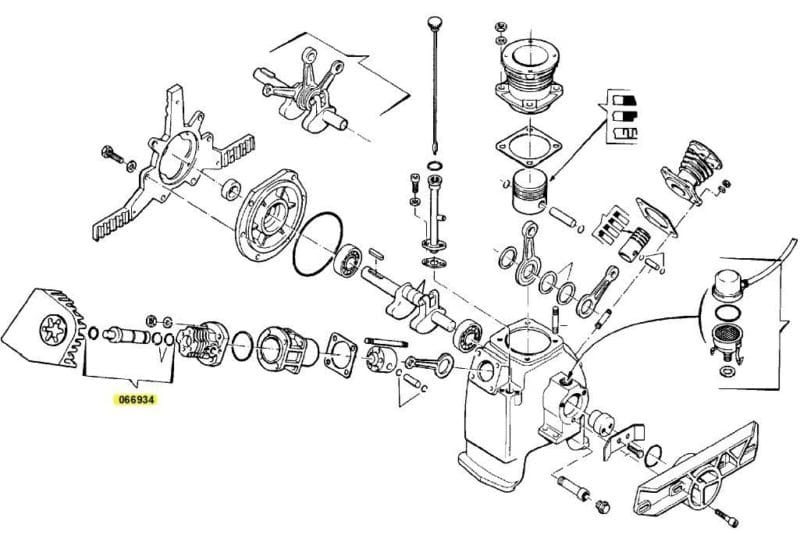 066934