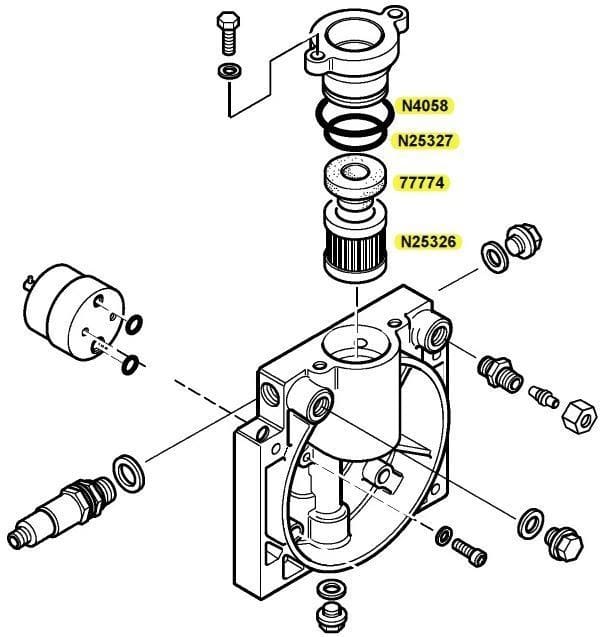 N4058

N25327

77774

N25326