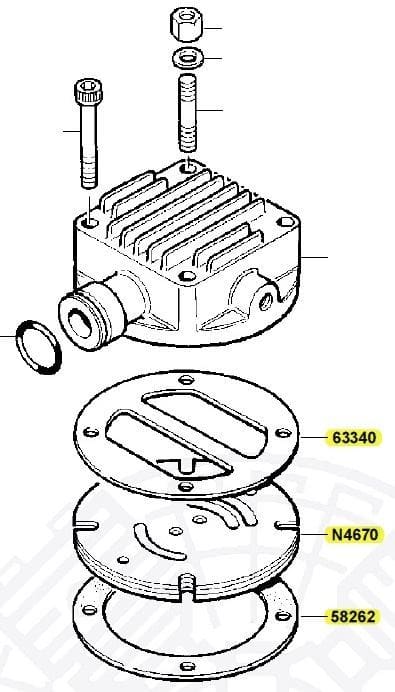 63340

N4670

58262