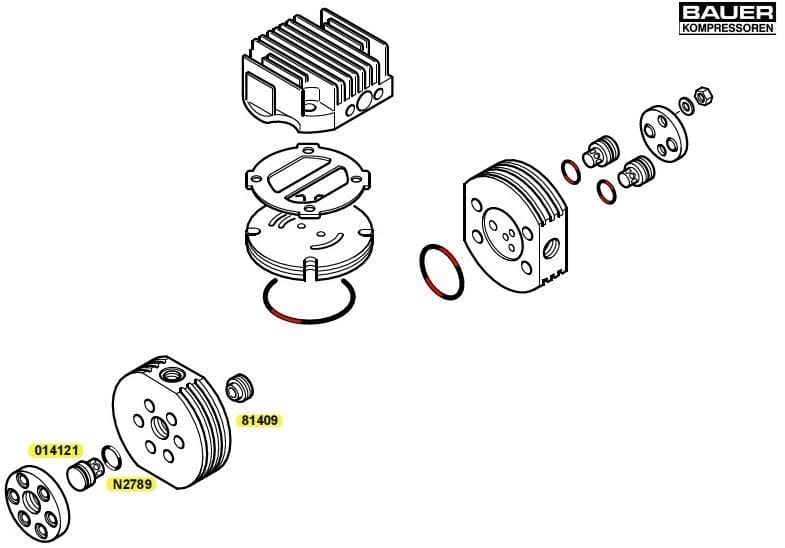 BAUER
KOMPRESSOREN

81409

014121

N2789